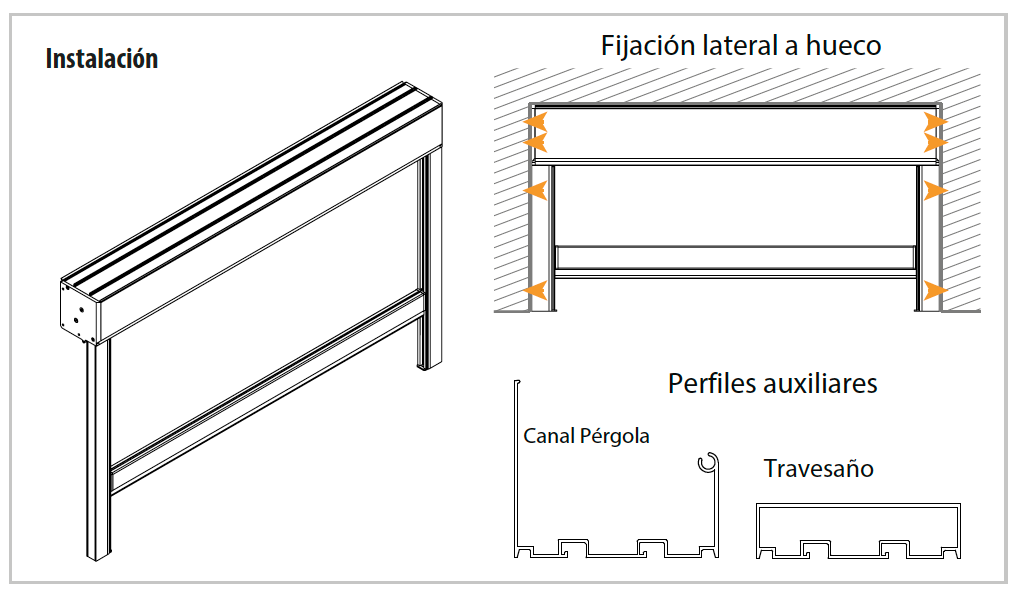 Instalación

Fijación lateral a hueco

Perfiles auxiliares

Canal Pérgola

Travesaño